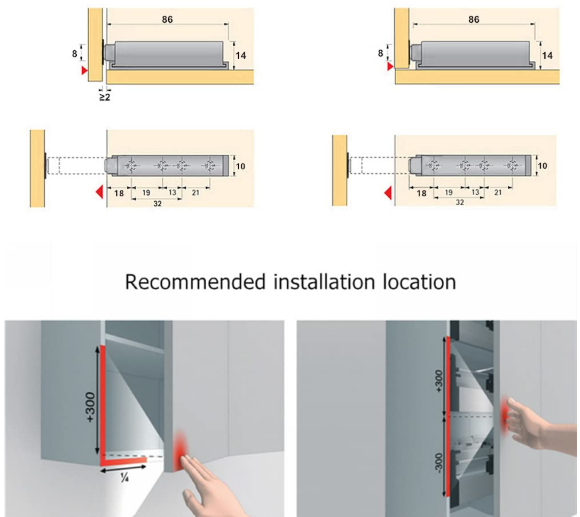 86
8
14
≥2

86
8
14

10
18
19
13
21
32

10
18
19
13
21
32

Recommended installation location

+300
¼

+300
-300