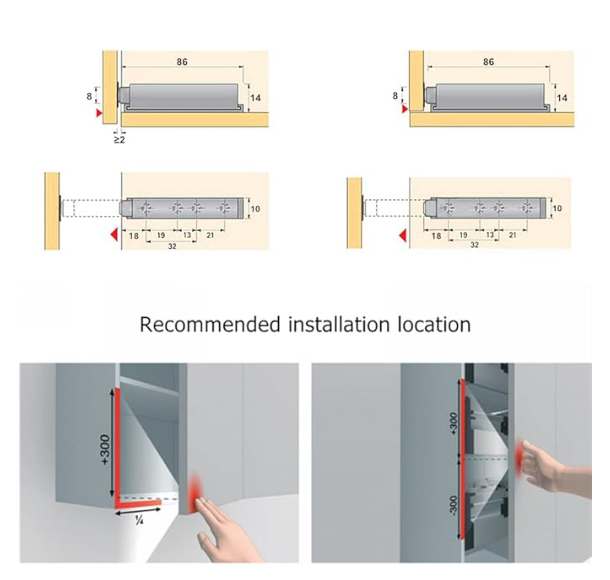 86
8
14
≥2

86
8
14

10
18
19
13
21
32

10
18
19
13
21
32

Recommended installation location

+300
¼

+300
-300